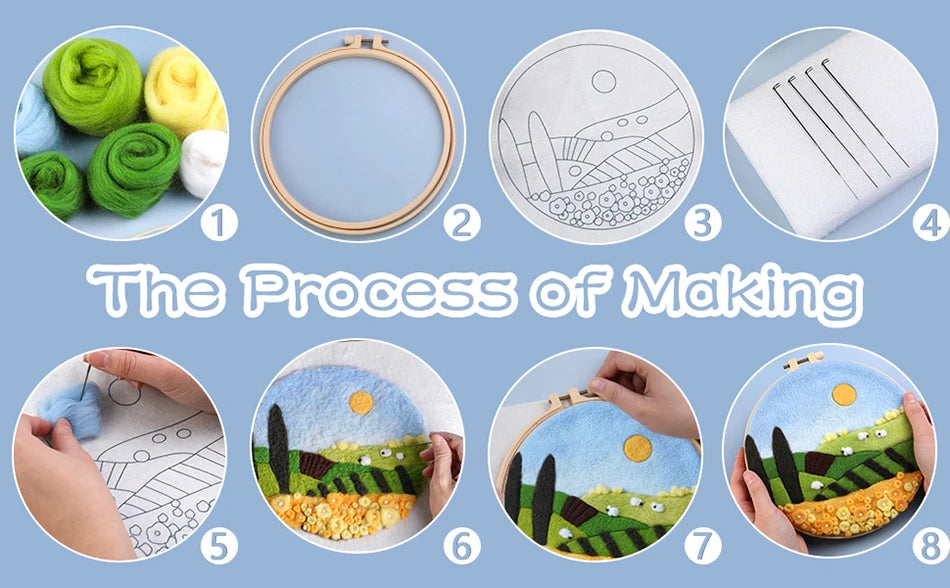 1
2
3
4
The Process of Making
5
6
7
8