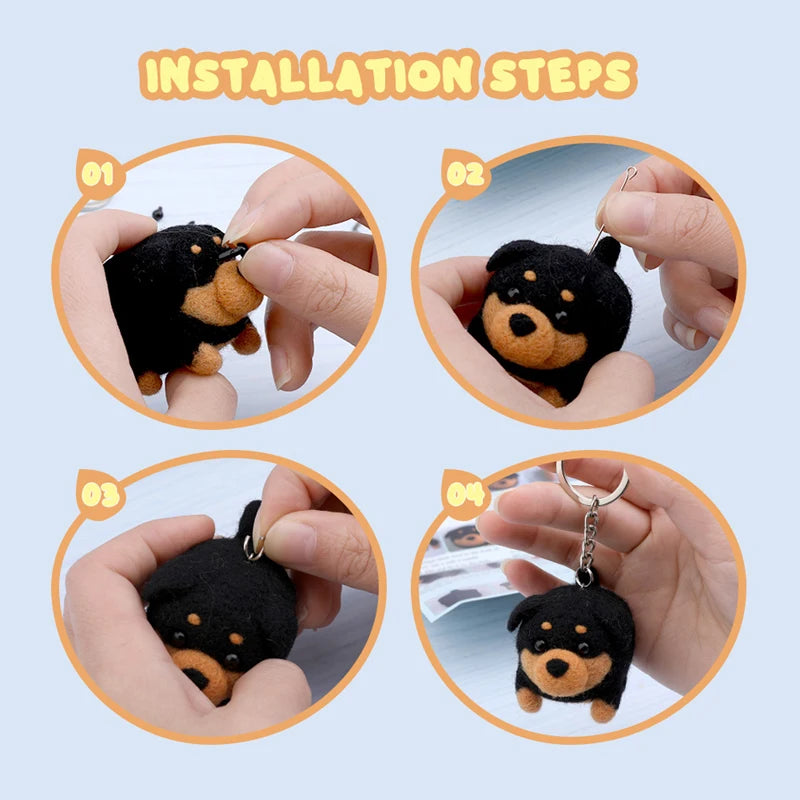 INSTALLATION STEPS

01

02

03

04